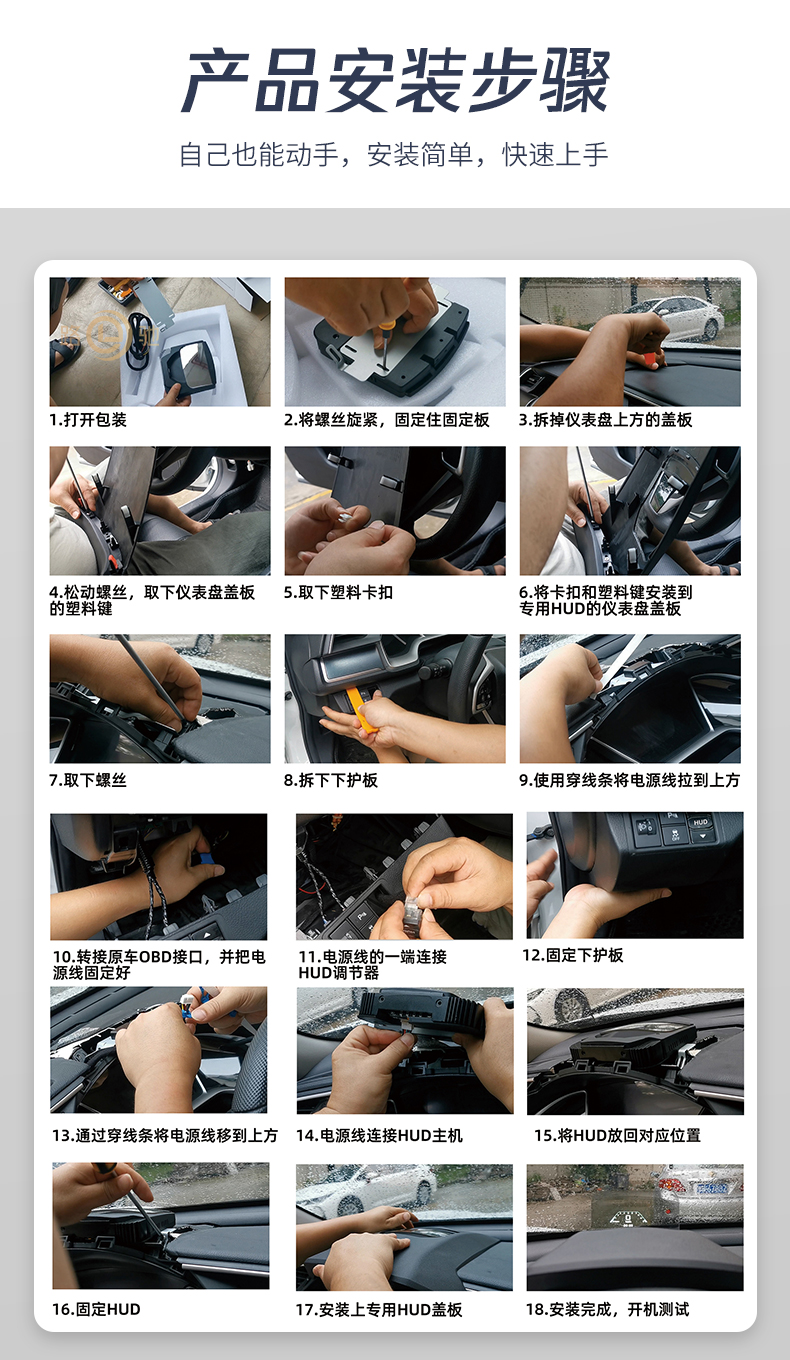 产品安装步骤

自己也能动手，安装简单，快速上手

1.打开包装

2.将螺丝旋紧，固定住固定板

3.拆掉仪表盘上方的盖板

4.松动螺丝，取下仪表盘盖板的塑料键

5.取下塑料卡扣

6.将卡扣和塑料键安装到专用HUD的仪表盘盖板

7.取下螺丝

8.拆下下护板

9.使用穿线条将电源线拉到上方

10.转接原车OBD接口，并把电源线固定好

11.电源线的一端连接HUD调节器

12.固定下护板

13.通过穿线条将电源线移到上方

14.电源线连接HUD主机

15.将HUD放回对应位置

16.固定HUD

17.安装上专用HUD盖板

18.安装完成，开机测试